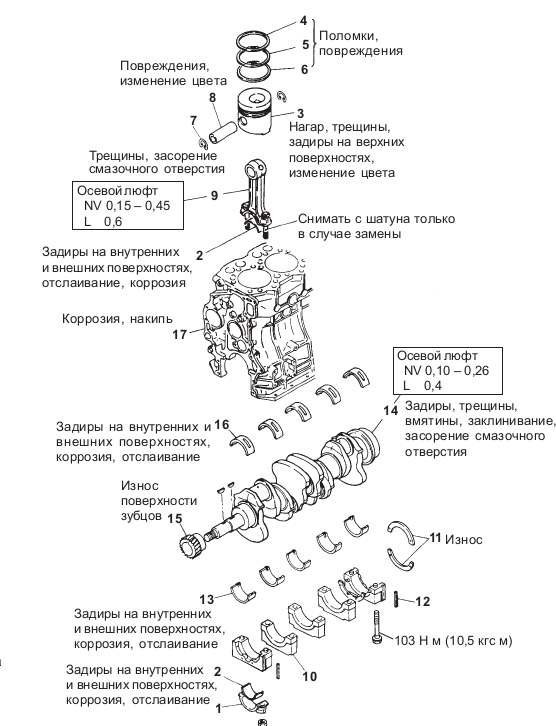 4
5
6
Поломки, повреждения

Повреждения, изменение цвета

8

7

3
Нагар, трещины, задиры на верхних поверхностях, изменение цвета

Трещины, засорение смазочного отверстия

Осевой люфт
NV 0,15 – 0,45
L 0,6

9

Снимать с шатуна только в случае замены

2
Задиры на внутренних и внешних поверхностях, отслаивание, коррозия

Коррозия, накипь

17

Осевой люфт
NV 0,10 – 0,26
L 0,4

14
Задиры, трещины, вмятины, заклинивание, засорение смазочного отверстия

Задиры на внутренних и внешних поверхностях, коррозия, отслаивание

16

Износ поверхности зубцов

15

11 Износ

13

12

Задиры на внутренних и внешних поверхностях, коррозия, отслаивание

103 Н м (10,5 кгс м)

10

Задиры на внутренних и внешних поверхностях, коррозия, отслаивание

2

1