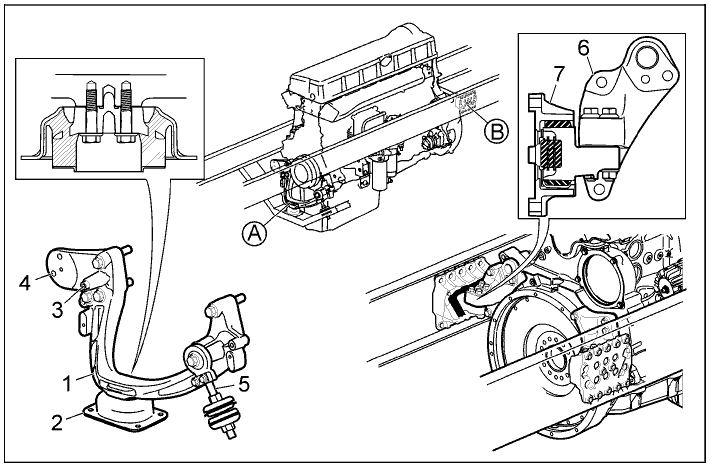 6
7
B
A
4
3
1
5
2